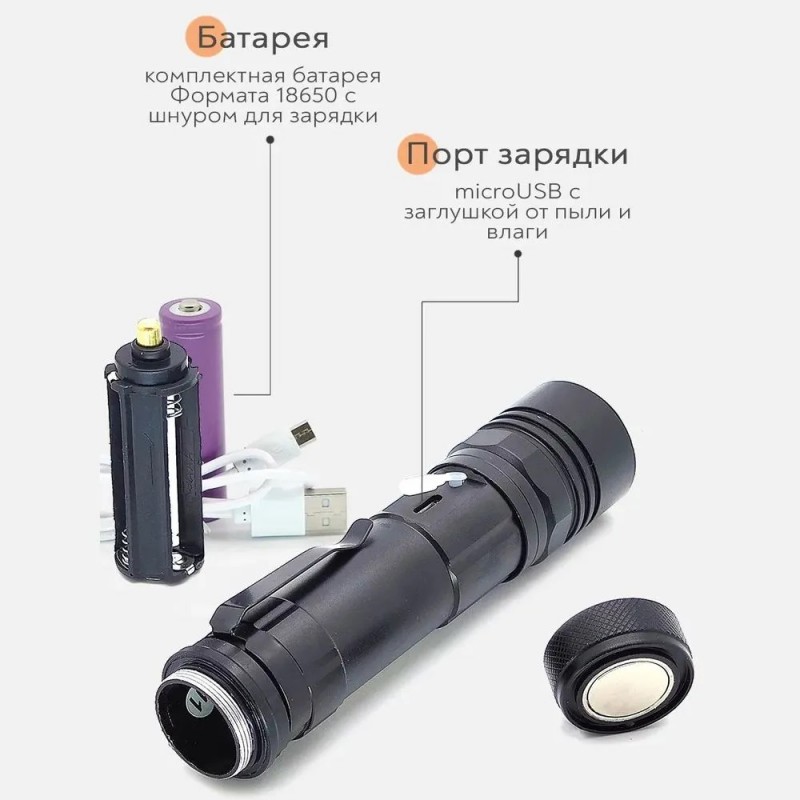 Батарея

комплектная батарея Формата 18650 с шнуром для зарядки

Порт зарядки

microUSB с заглушкой от пыли и влаги